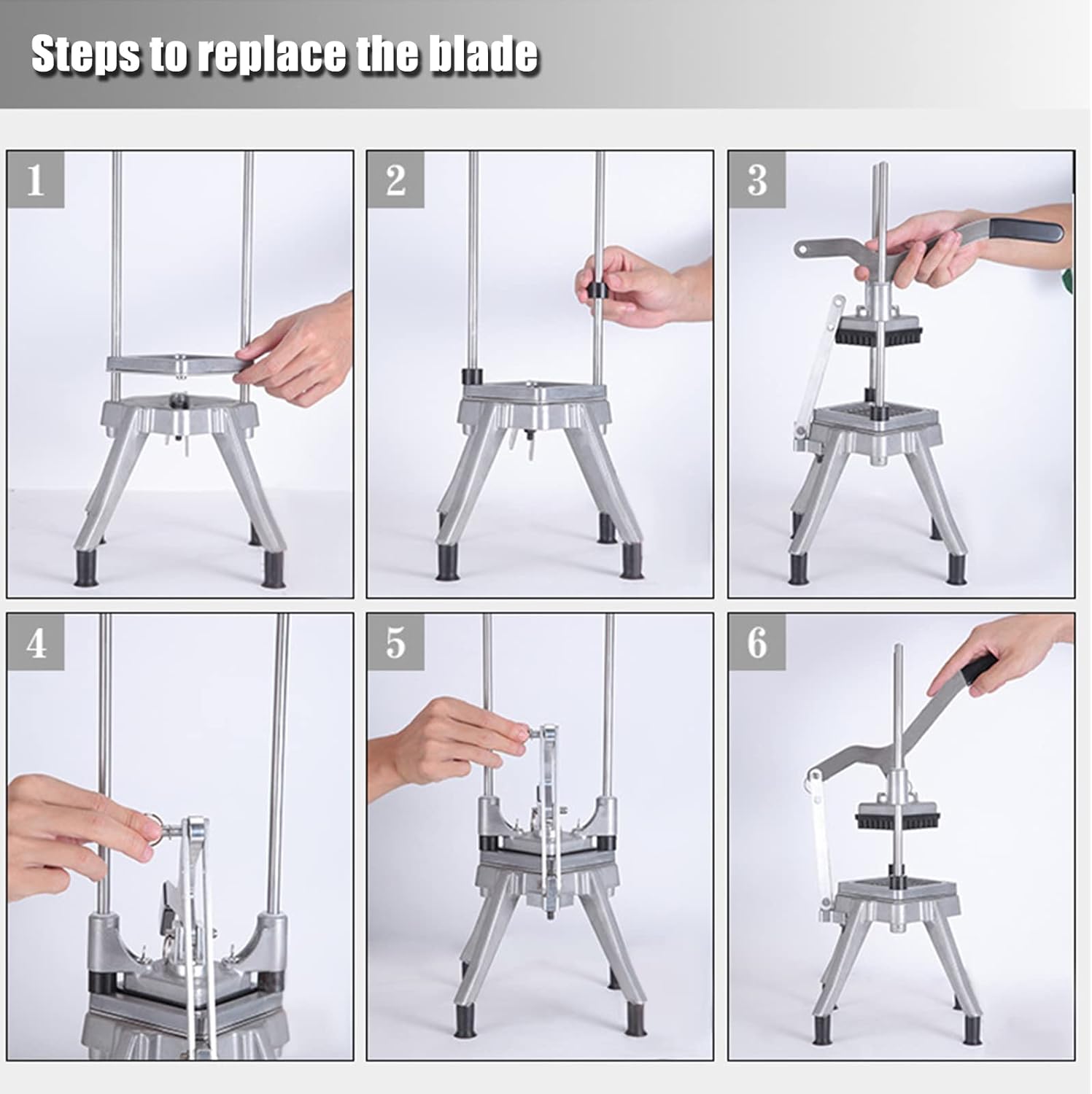 Steps to replace the blade

1

2

3

4

5

6